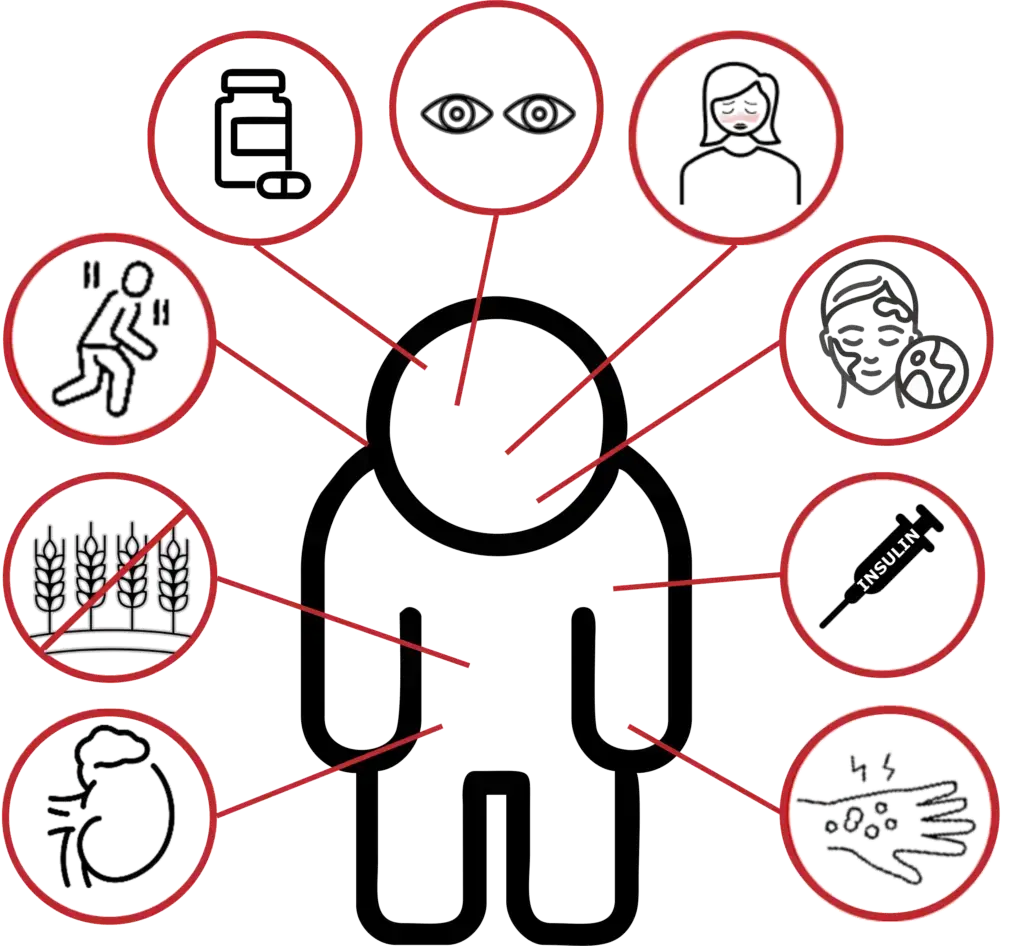 INSULIN